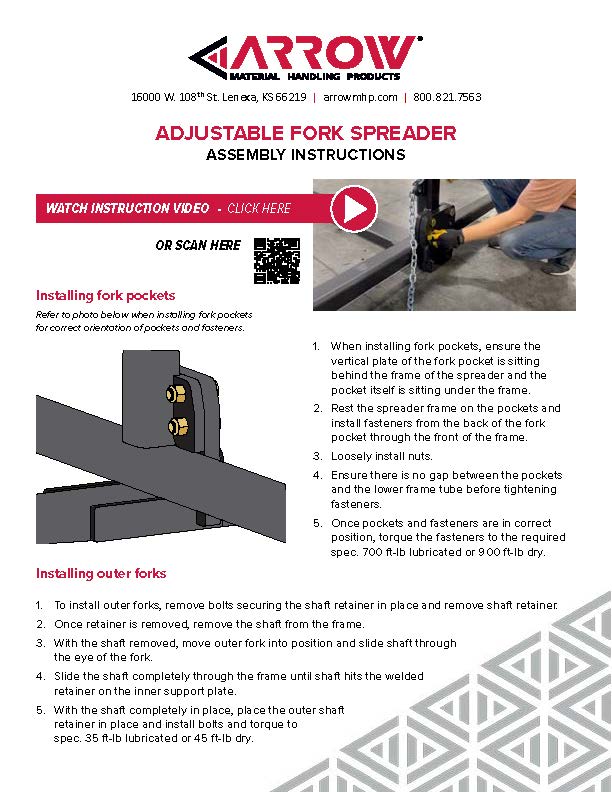 ARROW®
MATERIAL HANDLING PRODUCTS

16000 W. 108$^{th}$ St. Lenexa, KS 66219 | arrowmhp.com | 800.821.7563

ADJUSTABLE FORK SPREADER
ASSEMBLY INSTRUCTIONS

WATCH INSTRUCTION VIDEO - CLICK HERE

OR SCAN HERE

Installing fork pockets

Refer to photo below when installing fork pockets for correct orientation of pockets and fasteners.

1. When installing fork pockets, ensure the vertical plate of the fork pocket is sitting behind the frame of the spreader and the pocket itself is sitting under the frame.
2. Rest the spreader frame on the pockets and install fasteners from the back of the fork pocket through the front of the frame.
3. Loosely install nuts.
4. Ensure there is no gap between the pockets and the lower frame tube before tightening fasteners.
5. Once pockets and fasteners are in correct position, torque the fasteners to the required spec. 700 ft-lb lubricated or 900 ft-lb dry.

Installing outer forks

1. To install outer forks, remove bolts securing the shaft retainer in place and remove shaft retainer.
2. Once retainer is removed, remove the shaft from the frame.
3. With the shaft removed, move outer fork into position and slide shaft through the eye of the fork.
4. Slide the shaft completely through the frame until shaft hits the welded retainer on the inner support plate.
5. With the shaft completely in place, place the outer shaft retainer in place and install bolts and torque to spec. 35 ft-lb lubricated or 45 ft-lb dry.